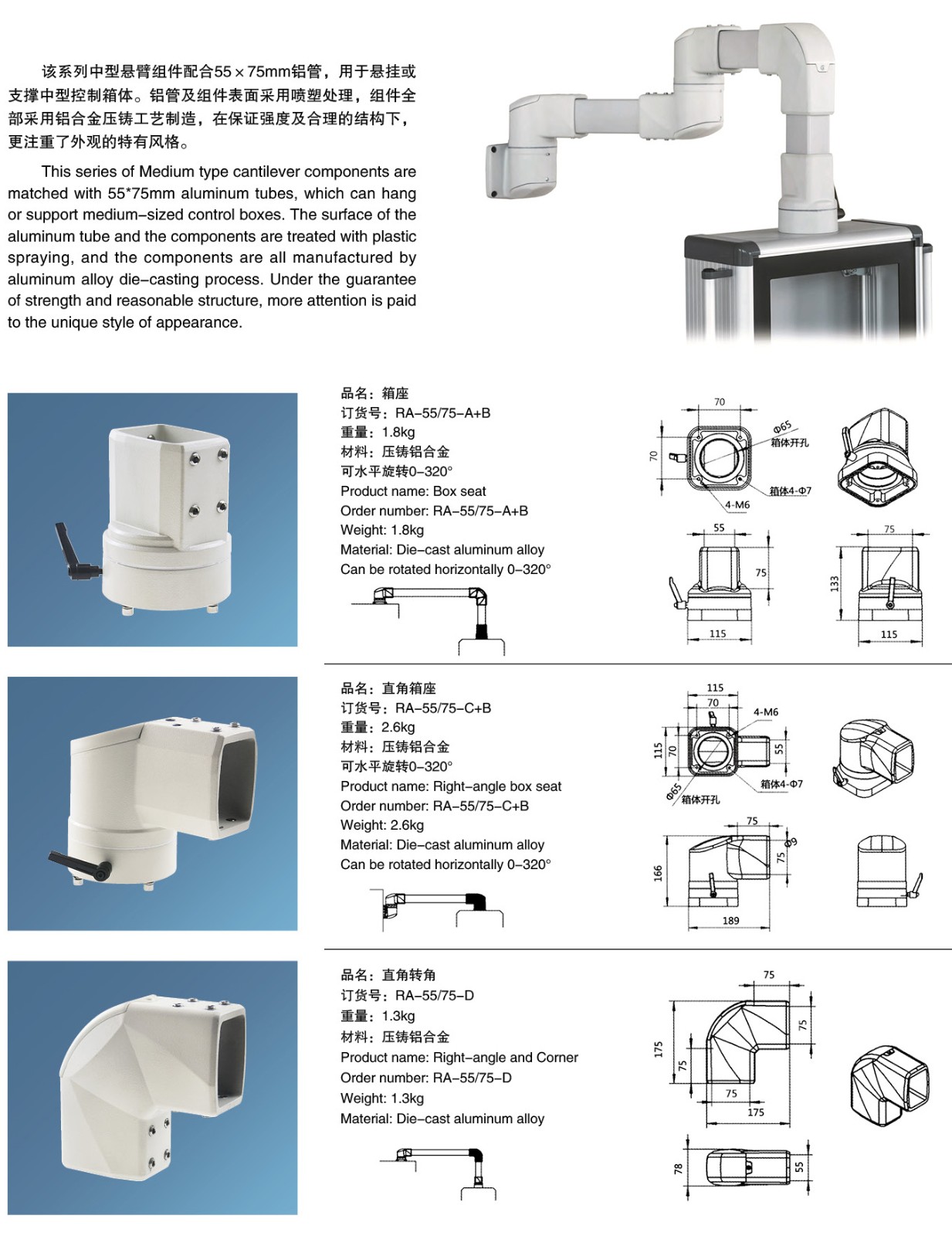 该系列中型悬臂组件配合55×75mm铝管，用于悬挂或支撑中型控制箱体。铝管及组件表面采用喷塑处理，组件全部采用铝合金压铸工艺制造，在保证强度及合理的结构下，更注重了外观的特有风格。

This series of Medium type cantilever components are matched with 55*75mm aluminum tubes, which can hang or support medium-sized control boxes. The surface of the aluminum tube and the components are treated with plastic spraying, and the components are all manufactured by aluminum alloy die-casting process. Under the guarantee of strength and reasonable structure, more attention is paid to the unique style of appearance.

品名：箱座
订货号：RA-55/75-A+B
重量：1.8kg
材料：压铸铝合金
可水平旋转0-320°
Product name: Box seat
Order number: RA-55/75-A+B
Weight: 1.8kg
Material: Die-cast aluminum alloy
Can be rotated horizontally 0-320°

70
70
Φ65
箱体开孔
箱体4-Φ7
4-M6
55
75
115
75
133
115

品名：直角箱座
订货号：RA-55/75-C+B
重量：2.6kg
材料：压铸铝合金
可水平旋转0-320°
Product name: Right-angle box seat
Order number: RA-55/75-C+B
Weight: 2.6kg
Material: Die-cast aluminum alloy
Can be rotated horizontally 0-320°

115
70
4-M6
115
70
55
Φ65
箱体开孔
箱体4-Φ7
75
Φ9
75
166
189

品名：直角转角
订货号：RA-55/75-D
重量：1.3kg
材料：压铸铝合金
Product name: Right-angle and Corner
Order number: RA-55/75-D
Weight: 1.3kg
Material: Die-cast aluminum alloy

75
75
175
75
75
175
78
55