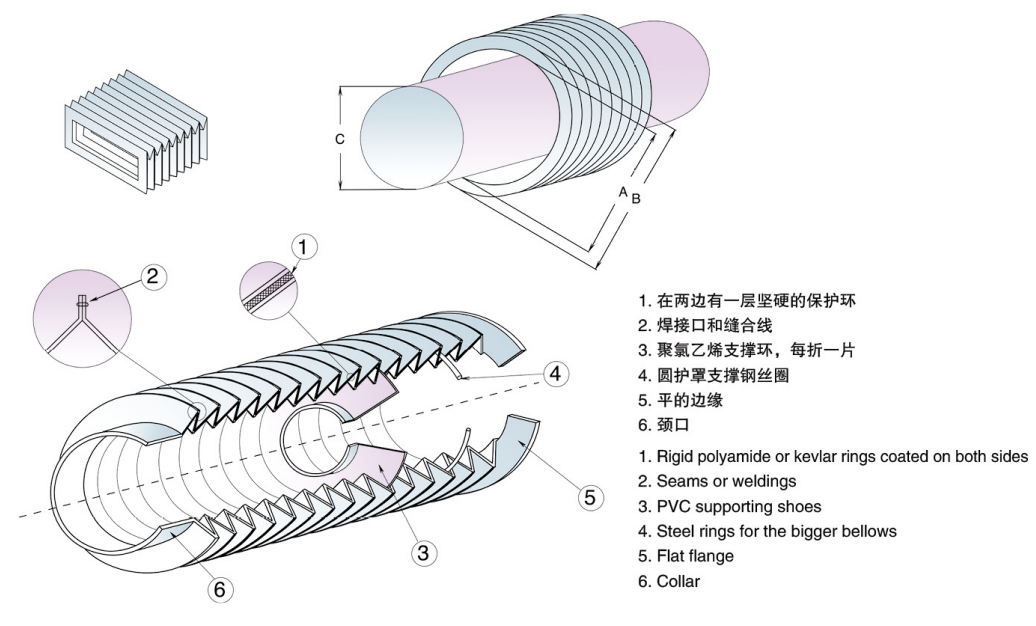 C

A
B

1
2
4
5
3
6

1. 在两边有一层坚硬的保护环
2. 焊接口和缝合线
3. 聚氯乙烯支撑环，每折一片
4. 圆护罩支撑钢丝圈
5. 平的边缘
6. 颈口

1. Rigid polyamide or kevlar rings coated on both sides
2. Seams or weldings
3. PVC supporting shoes
4. Steel rings for the bigger bellows
5. Flat flange
6. Collar