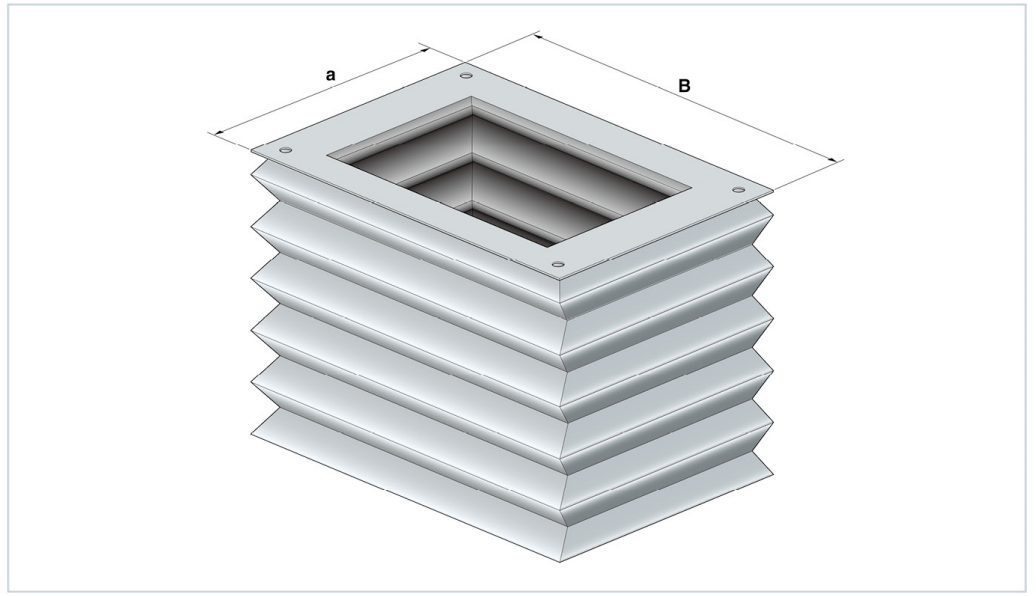 a
B