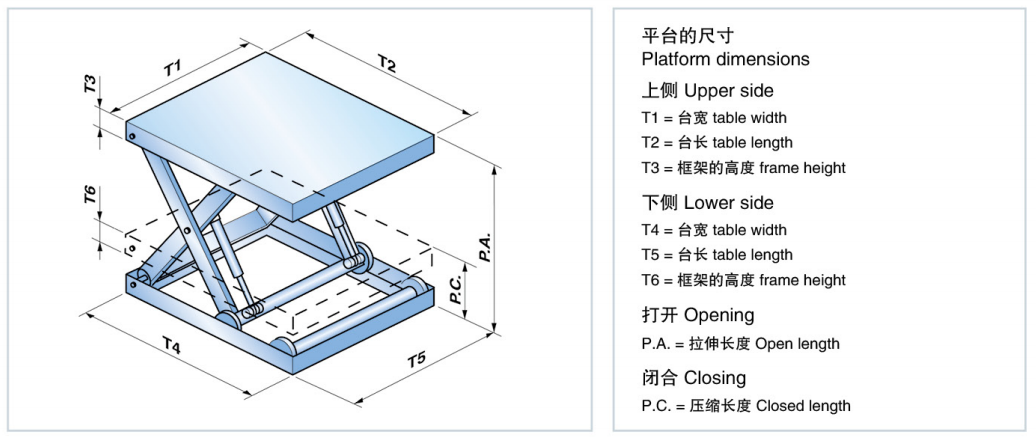 T3
T1
T2
T6
P.A.
P.C.
T4
T5

平台的尺寸
Platform dimensions

上侧 Upper side
T1 = 台宽 table width
T2 = 台长 table length
T3 = 框架的高度 frame height

下侧 Lower side
T4 = 台宽 table width
T5 = 台长 table length
T6 = 框架的高度 frame height

打开 Opening
P.A. = 拉伸长度 Open length

闭合 Closing
P.C. = 压缩长度 Closed length