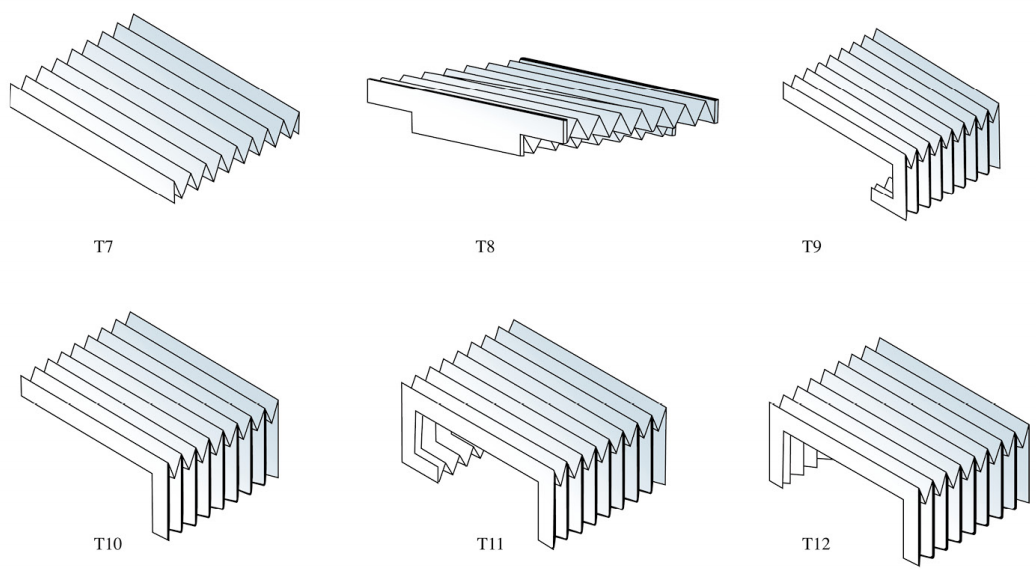 T7

T8

T9

T10

T11

T12