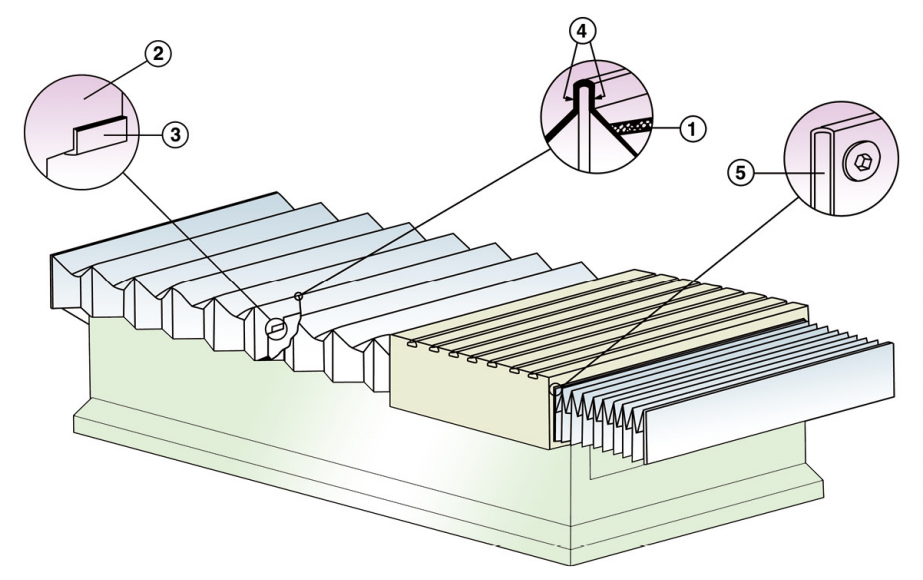 2
3
4
1
5