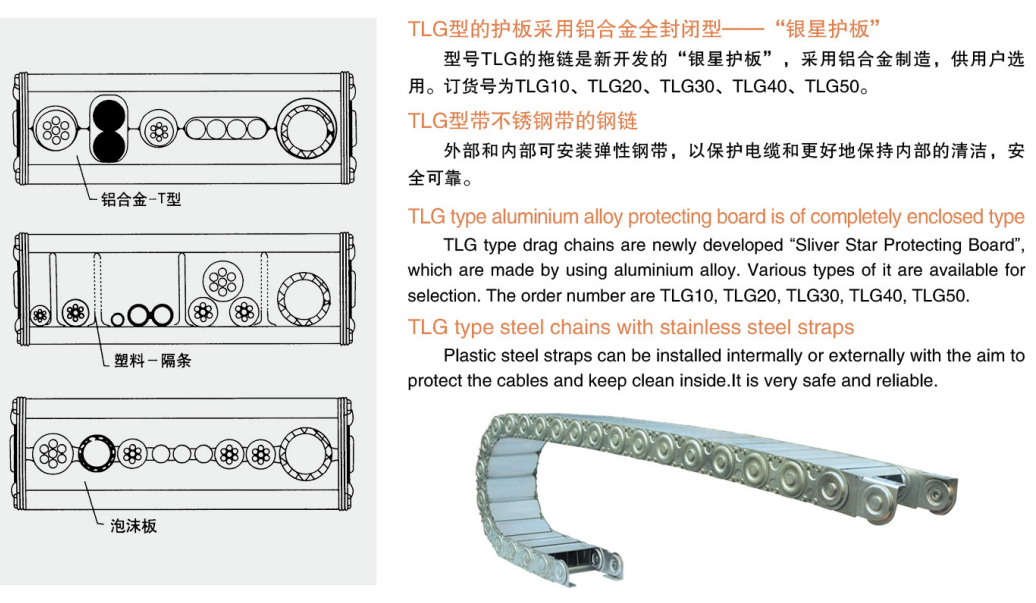 铝合金-T型

塑料－隔条

泡沫板

TLG型的护板采用铝合金全封闭型——“银星护板”

型号TLG的拖链是新开发的“银星护板”，采用铝合金制造，供用户选用。订货号为TLG10、TLG20、TLG30、TLG40、TLG50。

TLG型带不锈钢带的钢链

外部和内部可安装弹性钢带，以保护电缆和更好地保持内部的清洁，安全可靠。

TLG type aluminium alloy protecting board is of completely enclosed type

TLG type drag chains are newly developed “Sliver Star Protecting Board”, which are made by using aluminium alloy. Various types of it are available for selection. The order number are TLG10, TLG20, TLG30, TLG40, TLG50.

TLG type steel chains with stainless steel straps

Plastic steel straps can be installed internally or externally with the aim to protect the cables and keep clean inside.It is very safe and reliable.